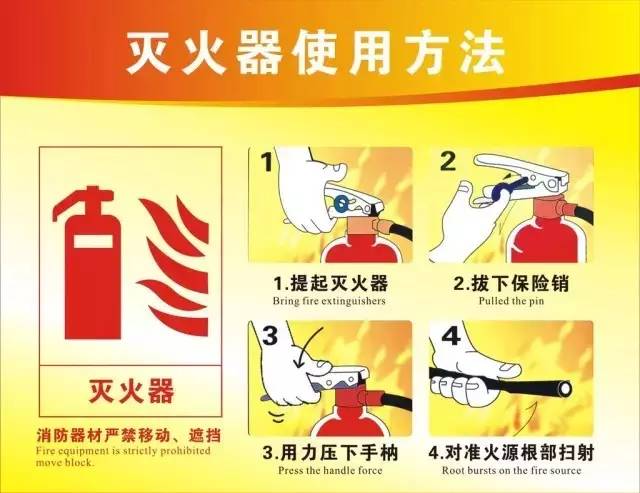 灭火器使用方法

灭火器

消防器材严禁移动、遮挡
Fire equipment is strictly prohibited move block.

1

1.提起灭火器
Bring fire extinguishers

2

2.拔下保险销
Pulled the pin

3

3.用力压下手柄
Press the handle force

4

4.对准火源根部扫射
Root bursts on the fire source